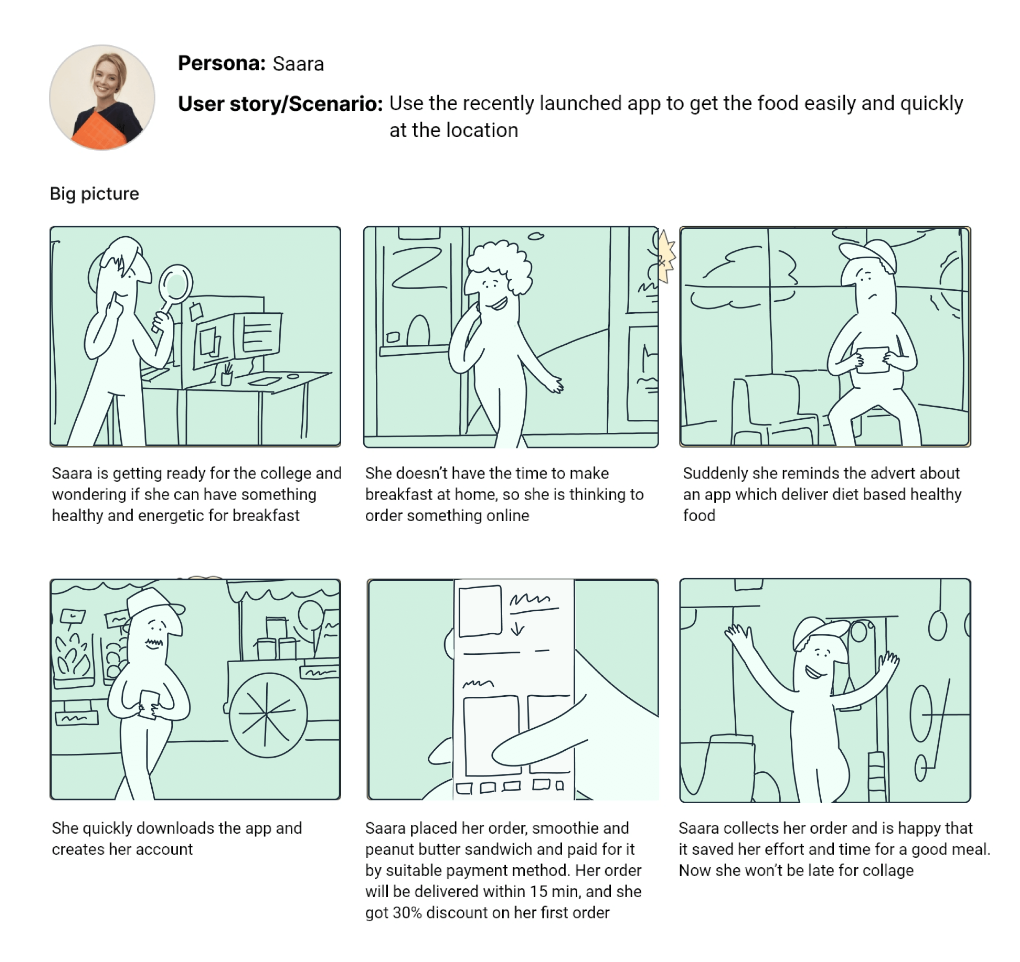 Persona: Saara

User story/Scenario: Use the recently launched app to get the food easily and quickly at the location

Big picture

Saara is getting ready for the college and wondering if she can have something healthy and energetic for breakfast

She doesn't have the time to make breakfast at home, so she is thinking to order something online

Suddenly she reminds the advert about an app which deliver diet based healthy food

She quickly downloads the app and creates her account

Saara placed her order, smoothie and peanut butter sandwich and paid for it by suitable payment method. Her order will be delivered within 15 min, and she got 30% discount on her first order

Saara collects her order and is happy that it saved her effort and time for a good meal. Now she won't be late for collage